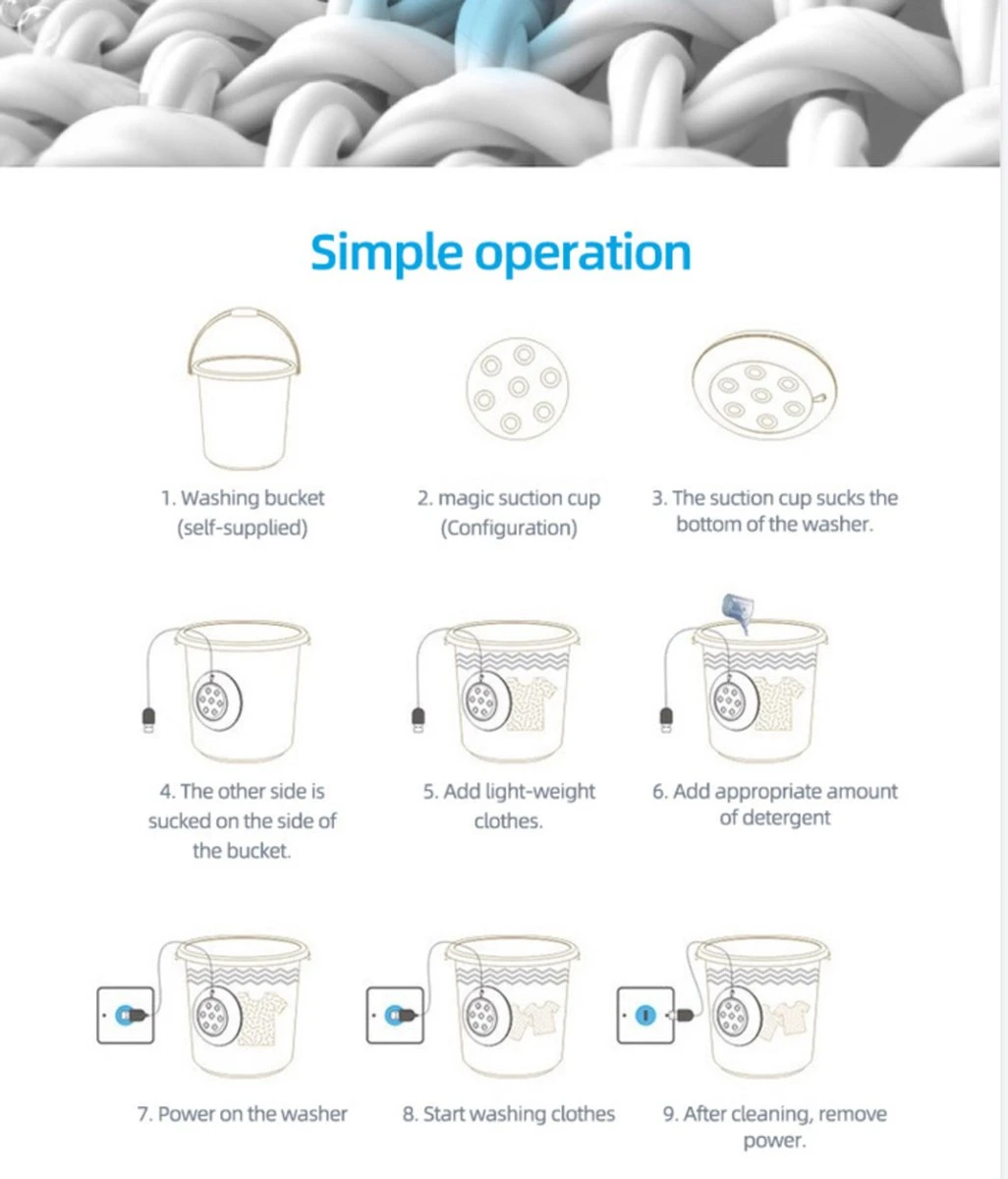 Simple operation

1. Washing bucket (self-supplied)

2. magic suction cup (Configuration)

3. The suction cup sucks the bottom of the washer.

4. The other side is sucked on the side of the bucket.

5. Add light-weight clothes.

6. Add appropriate amount of detergent

7. Power on the washer

8. Start washing clothes

9. After cleaning, remove power.