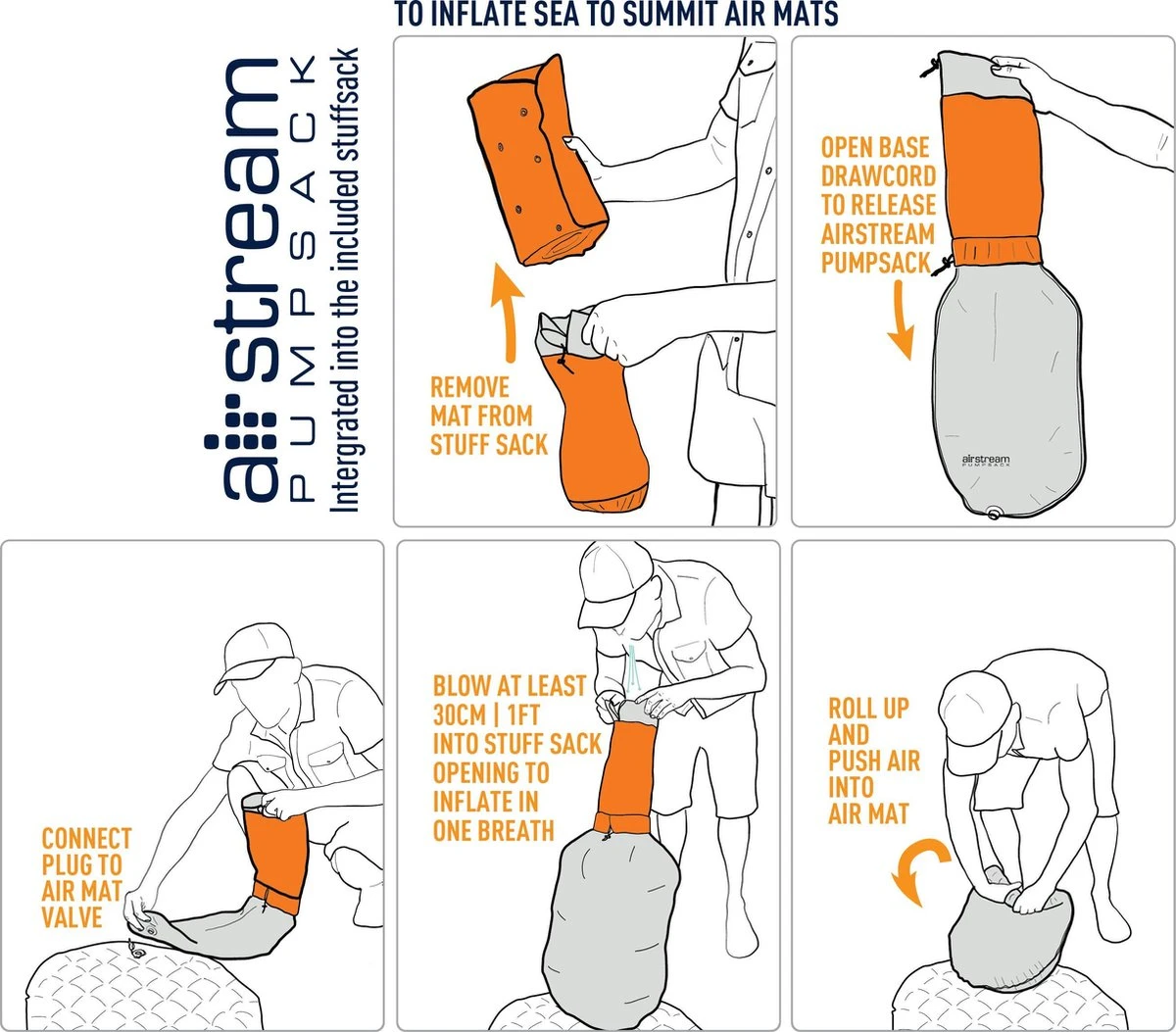 TO INFLATE SEA TO SUMMIT AIR MATS

airstream
PUMPSACK
Intergrated into the included stuffsack

REMOVE MAT FROM STUFF SACK

OPEN BASE DRAWCORD TO RELEASE AIRSTREAM PUMPSACK

airstream
PUMPSACK

CONNECT PLUG TO AIR MAT VALVE

BLOW AT LEAST 30CM | 1FT INTO STUFF SACK OPENING TO INFLATE IN ONE BREATH

ROLL UP AND PUSH AIR INTO AIR MAT