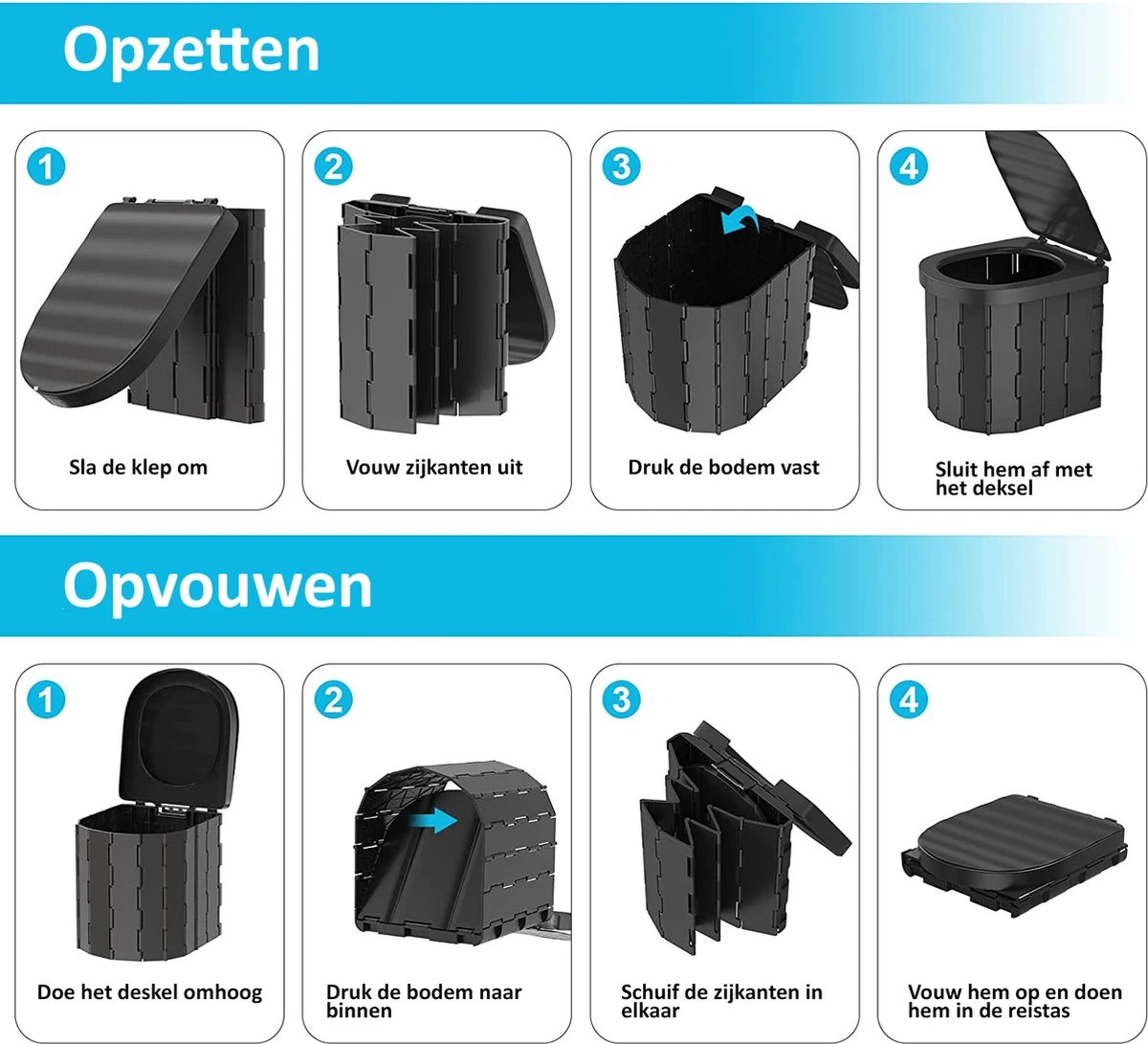 Opzetten

1
Sla de klep om

2
Vouw zijkanten uit

3
Druk de bodem vast

4
Sluit hem af met het deksel

Opvouwen

1
Doe het deskel omhoog

2
Druk de bodem naar binnen

3
Schuif de zijkanten in elkaar

4
Vouw hem op en doen hem in de reistas