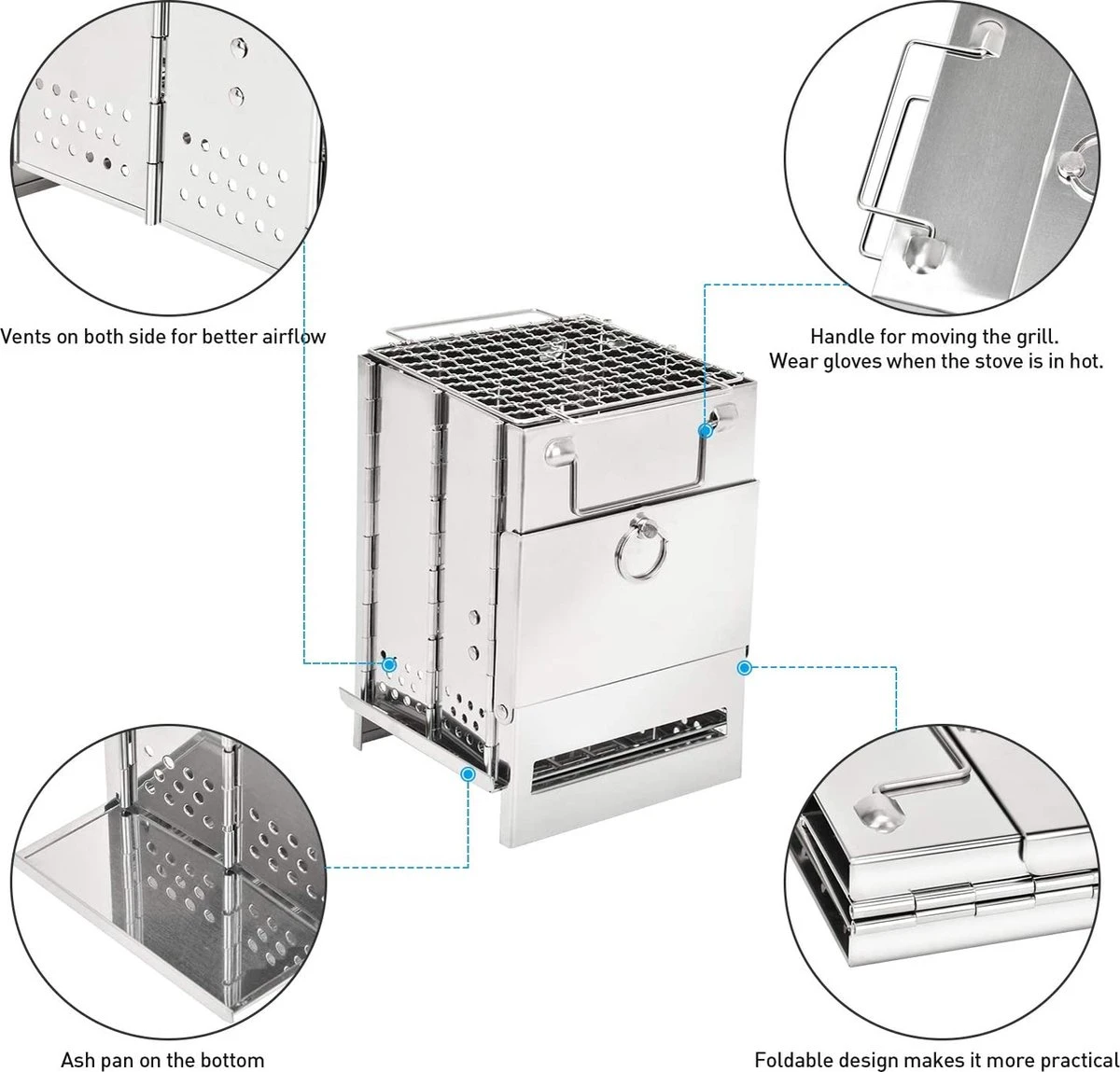 Vents on both side for better airflow

Handle for moving the grill.
Wear gloves when the stove is in hot.

Ash pan on the bottom

Foldable design makes it more practical