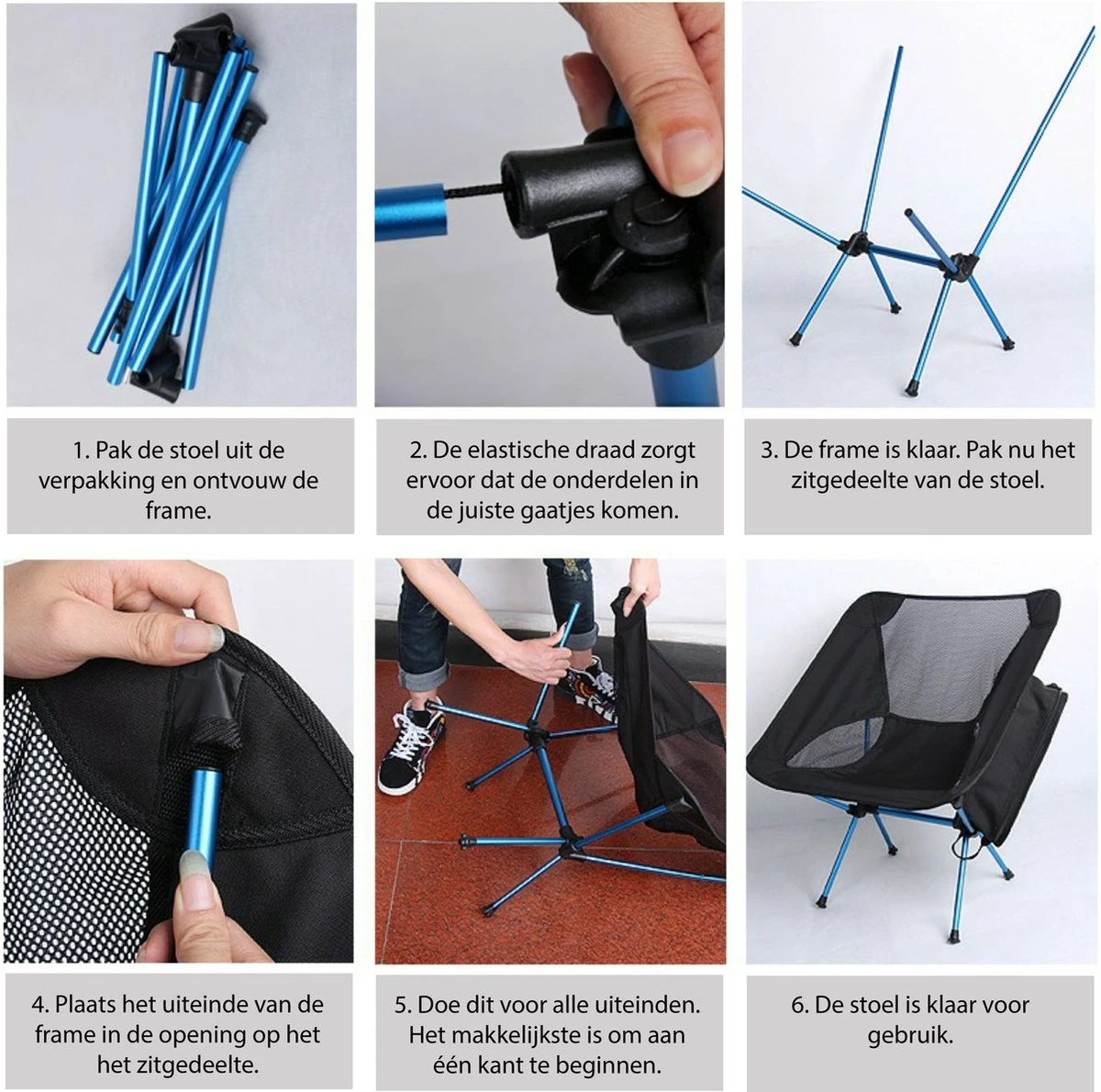 1. Pak de stoel uit de verpakking en ontvouw de frame.

2. De elastische draad zorgt ervoor dat de onderdelen in de juiste gaatjes komen.

3. De frame is klaar. Pak nu het zitgedeelte van de stoel.

4. Plaats het uiteinde van de frame in de opening op het het zitgedeelte.

5. Doe dit voor alle uiteinden. Het makkelijkste is om aan één kant te beginnen.

6. De stoel is klaar voor gebruik.